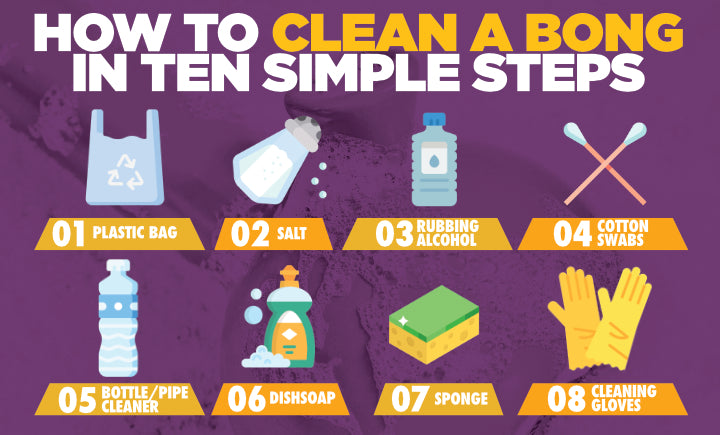 HOW TO CLEAN A BONG IN TEN SIMPLE STEPS

01 PLASTIC BAG

02 SALT

03 RUBBING ALCOHOL

04 COTTON SWABS

05 BOTTLE/PIPE CLEANER

06 DISHSOAP

07 SPONGE

08 CLEANING GLOVES