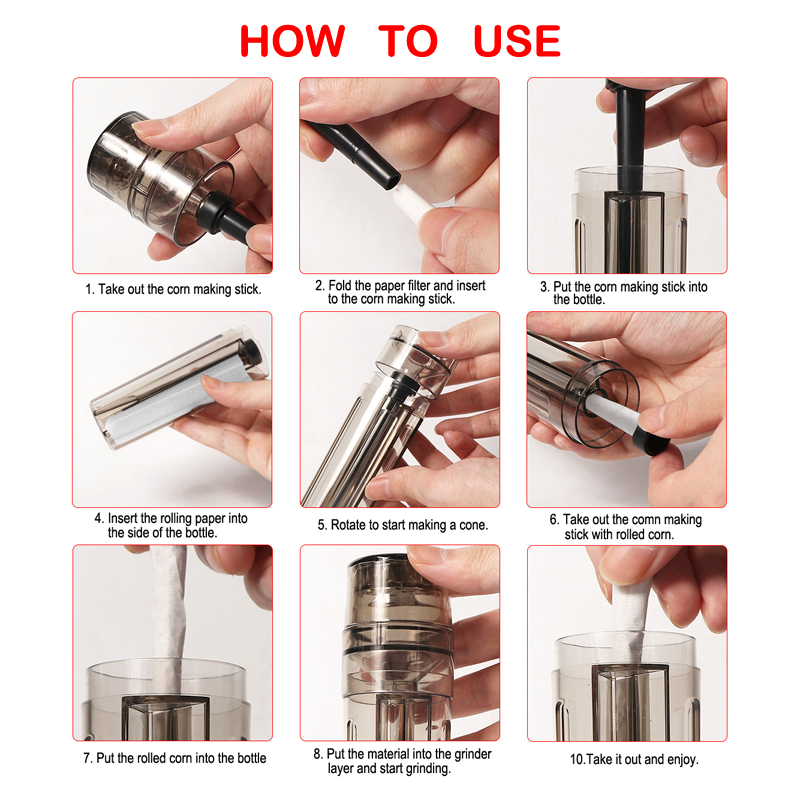 HOW TO USE

1. Take out the corn making stick.

2. Fold the paper filter and insert to the corn making stick.

3. Put the corn making stick into the bottle.

4. Insert the rolling paper into the side of the bottle.

5. Rotate to start making a cone.

6. Take out the comn making stick with rolled corn.

7. Put the rolled corn into the bottle

8. Put the material into the grinder layer and start grinding.

10.Take it out and enjoy.