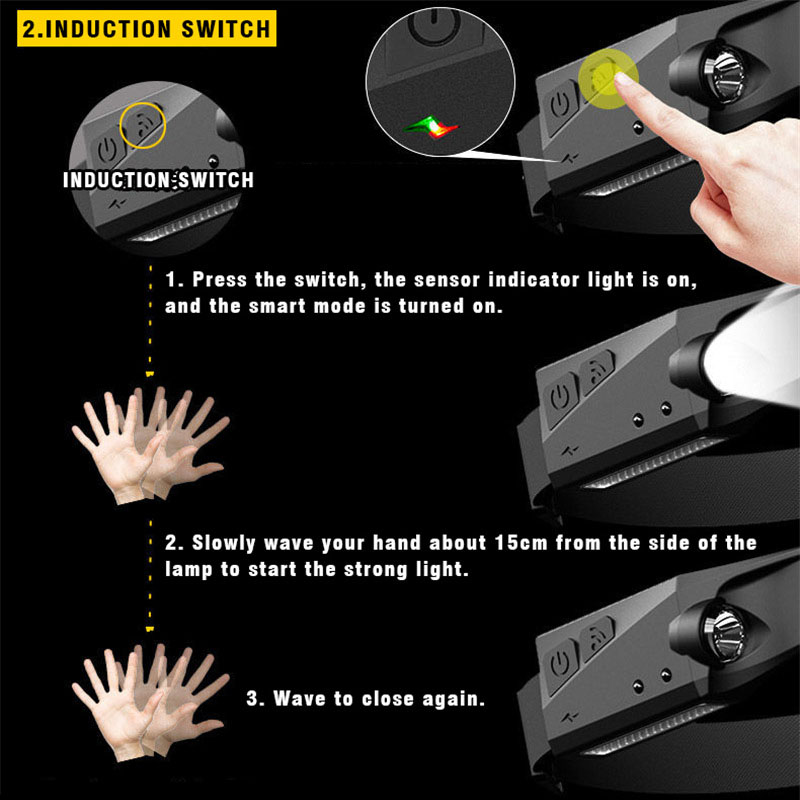 2.INDUCTION SWITCH

INDUCTION SWITCH

1. Press the switch, the sensor indicator light is on, and the smart mode is turned on.

2. Slowly wave your hand about 15cm from the side of the lamp to start the strong light.

3. Wave to close again.