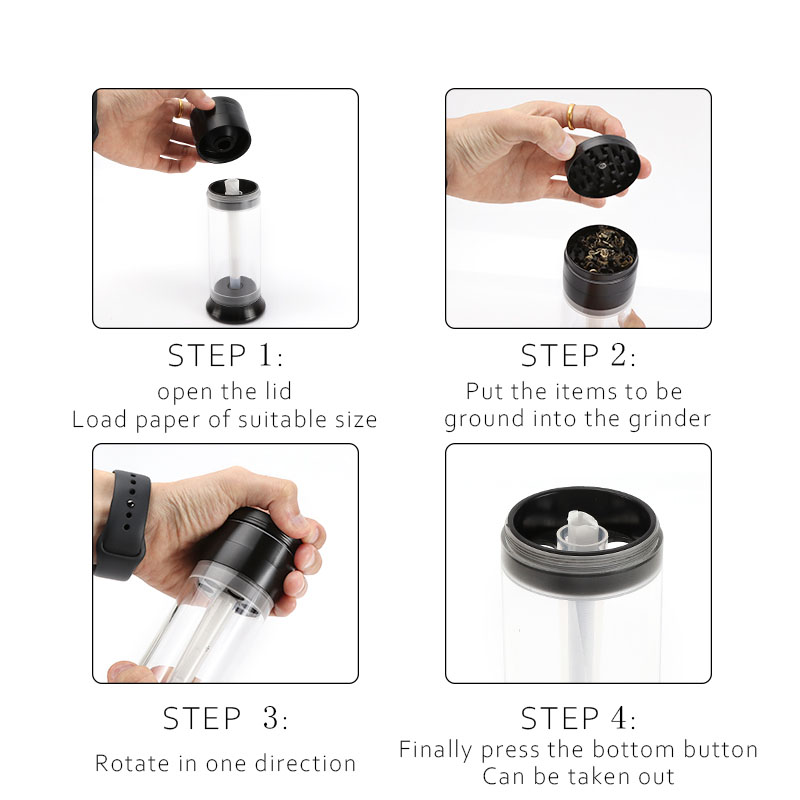 STEP 1:
open the lid
Load paper of suitable size

STEP 2:
Put the items to be ground into the grinder

STEP 3:
Rotate in one direction

STEP 4:
Finally press the bottom button
Can be taken out